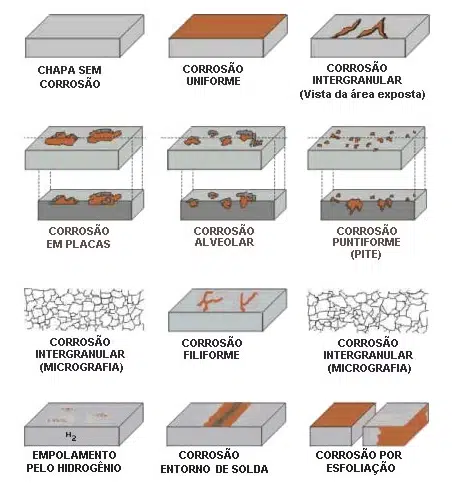 CHAPA SEM CORROSÃO

CORROSÃO UNIFORME

CORROSÃO INTERGRANULAR (Vista da área exposta)

CORROSÃO EM PLACAS

CORROSÃO ALVEOLAR

CORROSÃO PUNTIFORME (PITE)

CORROSÃO INTERGRANULAR (MICROGRAFIA)

CORROSÃO FILIFORME

CORROSÃO INTERGRANULAR (MICROGRAFIA)

$H_2$

EMPOLAMENTO PELO HIDROGÊNIO

CORROSÃO ENTORNO DE SOLDA

CORROSÃO POR ESFOLIAÇÃO